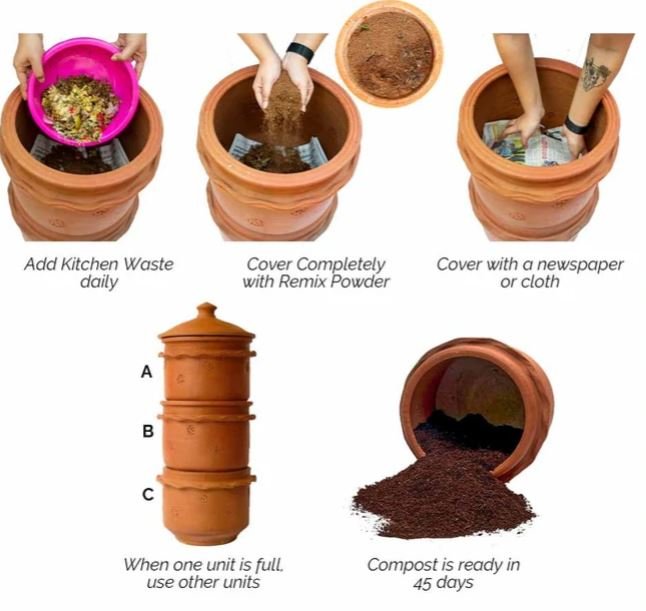 Add Kitchen Waste daily

Cover Completely with Remix Powder

Cover with a newspaper or cloth

A

B

C

When one unit is full, use other units

Compost is ready in 45 days