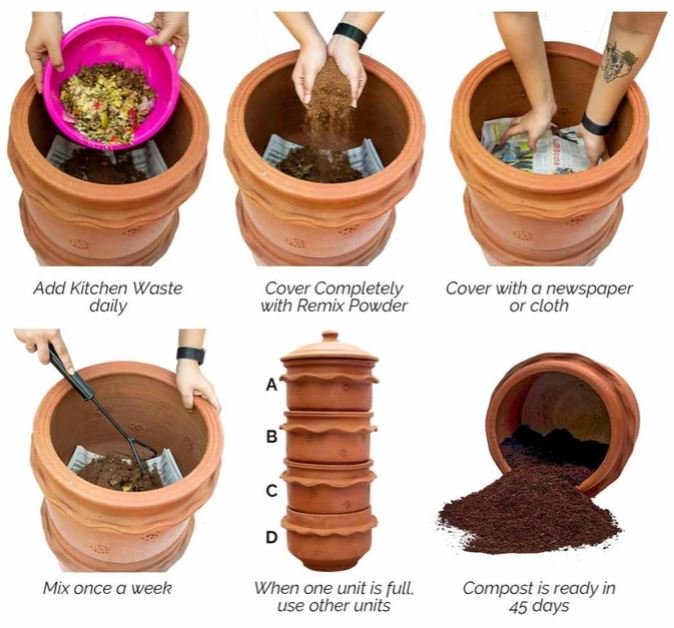 Add Kitchen Waste daily

Cover Completely with Remix Powder

Cover with a newspaper or cloth

Mix once a week

A

B

C

D

When one unit is full, use other units

Compost is ready in 45 days